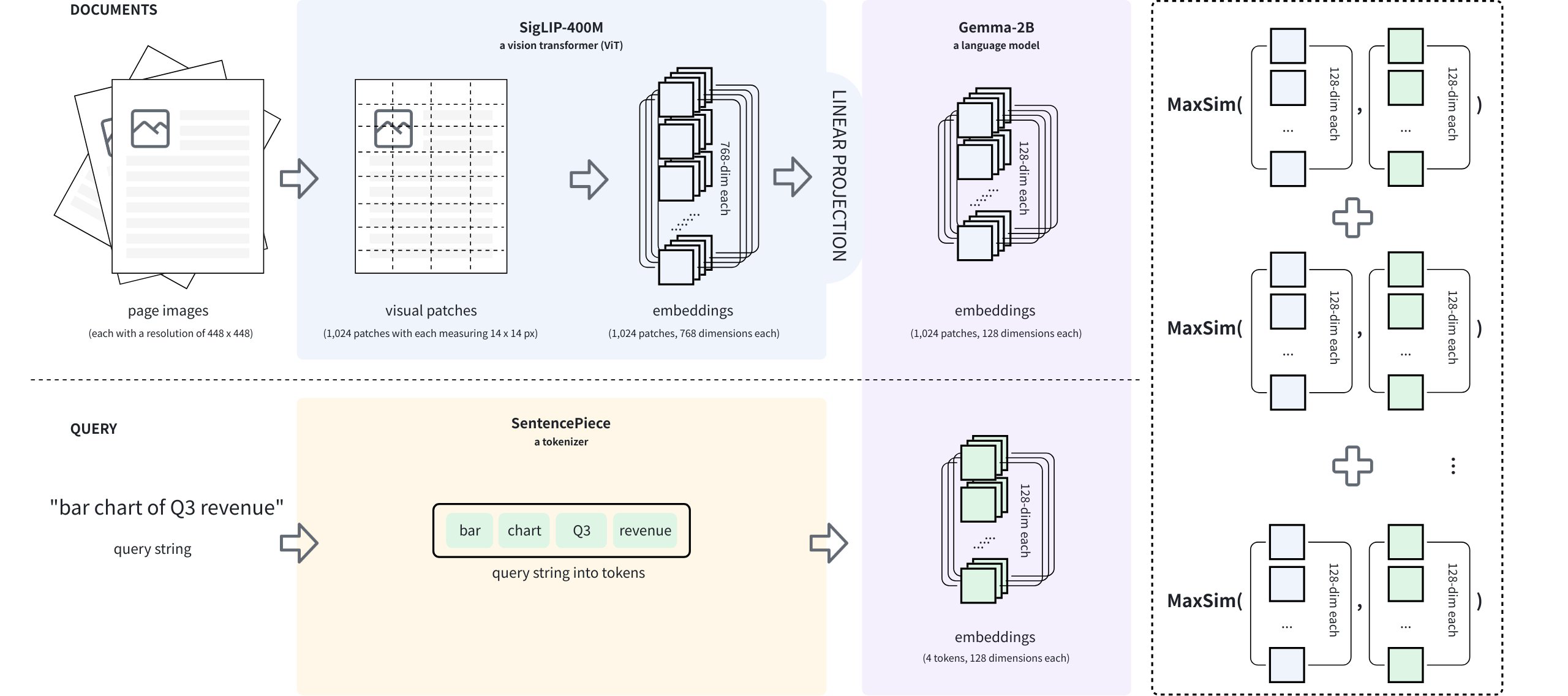 DOCUMENTS

page images
(each with a resolution of 448 x 448)

SigLIP-400M
a vision transformer (ViT)

visual patches
(1,024 patches with each measuring 14 x 14 px)

768-dim each

embeddings
(1,024 patches, 768 dimensions each)

LINEAR PROJECTION

Gemma-2B
a language model

128-dim each

embeddings
(1,024 patches, 128 dimensions each)

QUERY

"bar chart of Q3 revenue"
query string

SentencePiece
a tokenizer

bar chart Q3 revenue
query string into tokens

128-dim each

embeddings
(4 tokens, 128 dimensions each)

MaxSim( ... 128-dim each , ... 128-dim each )

MaxSim( ... 128-dim each , ... 128-dim each )

⋮

MaxSim( ... 128-dim each , ... 128-dim each )